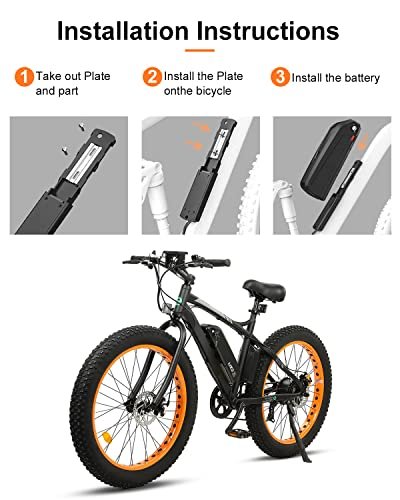 Installation Instructions

1 Take out Plate and part

2 Install the Plate onthe bicycle

3 Install the battery