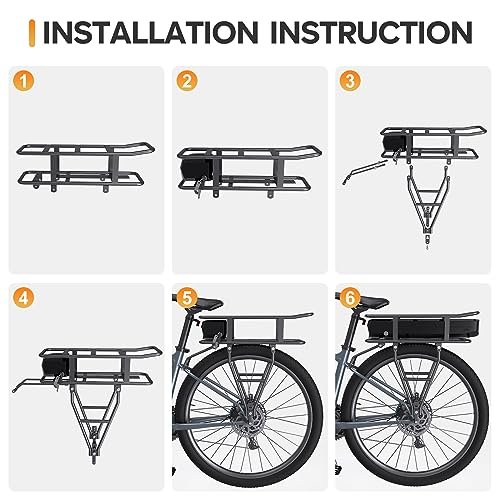 INSTALLATION INSTRUCTION

1

2

3

4

5

6