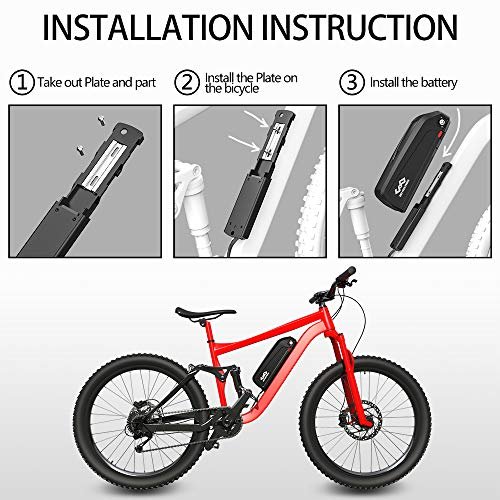 INSTALLATION INSTRUCTION

① Take out Plate and part

② Install the Plate on the bicycle

③ Install the battery