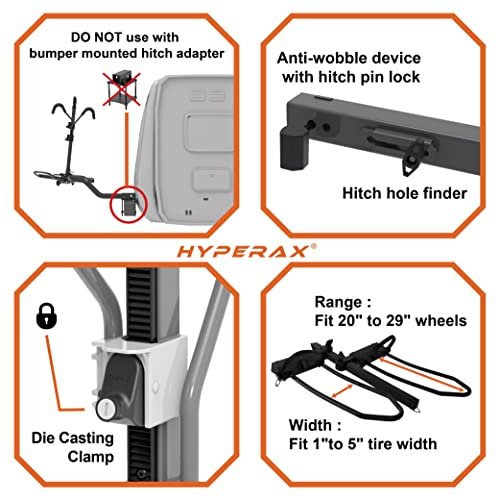 DO NOT use with bumper mounted hitch adapter

Anti-wobble device with hitch pin lock

Hitch hole finder

HYPERAX®

Die Casting Clamp

Range :
Fit 20" to 29" wheels

Width :
Fit 1"to 5" tire width