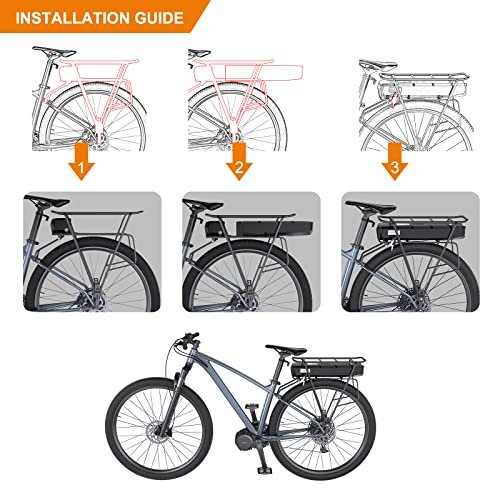 INSTALLATION GUIDE

1

2

3