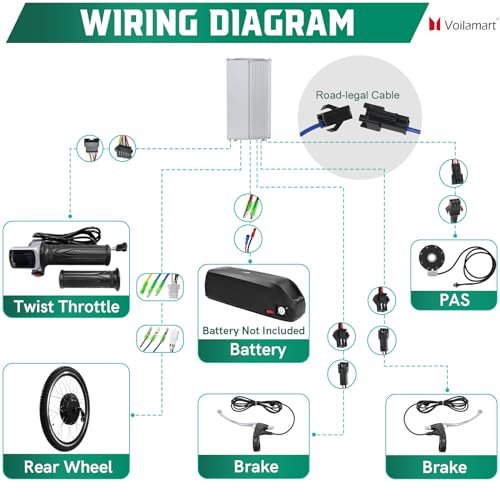 WIRING DIAGRAM

Voilamart

Road-legal Cable

Twist Throttle

Battery Not Included

Battery

PAS

Rear Wheel

Brake

Brake